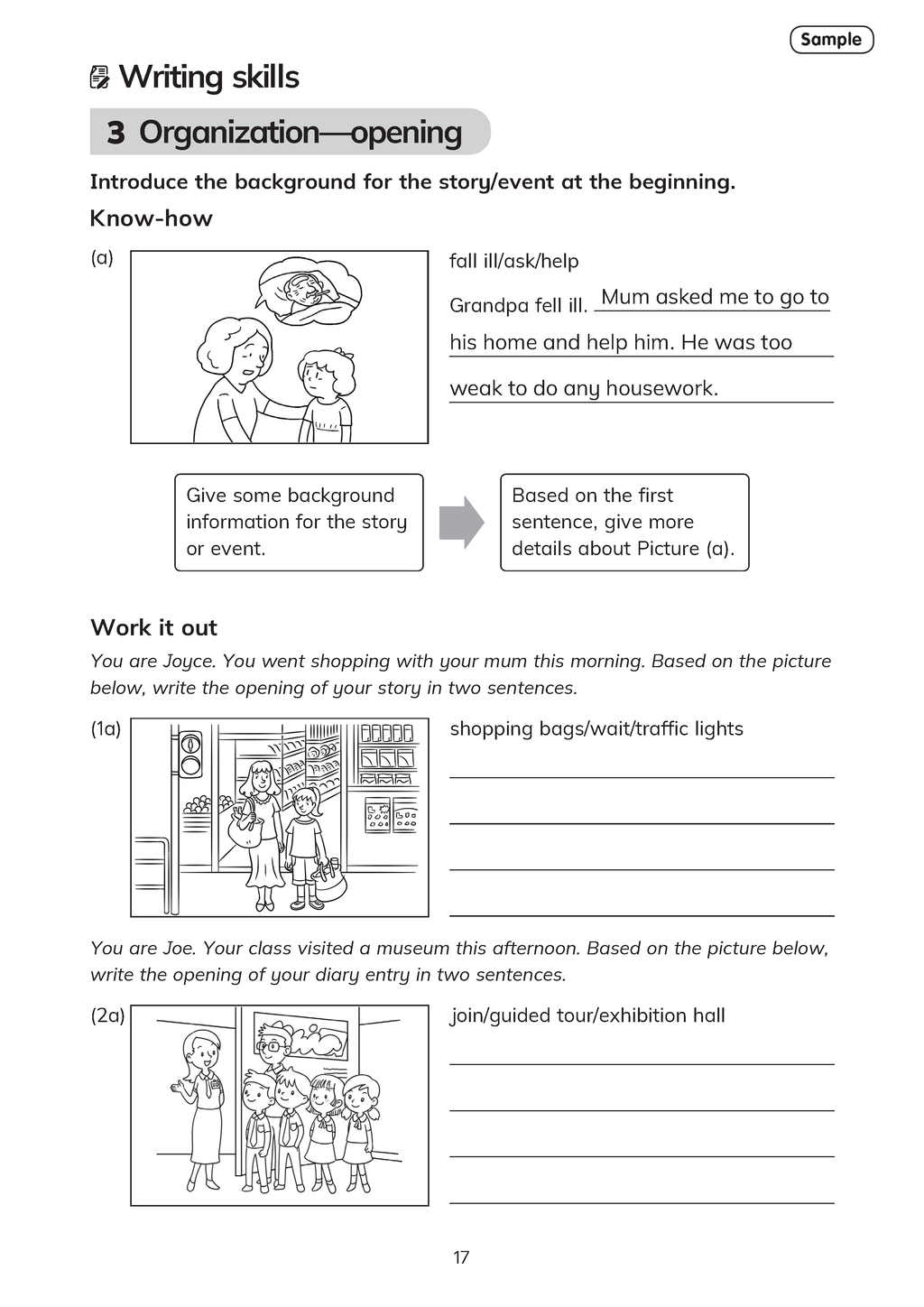 Sample

Writing skills

3 Organization—opening

Introduce the background for the story/event at the beginning.

Know-how

(a)

fall ill/ask/help

Grandpa fell ill. Mum asked me to go to his home and help him. He was too weak to do any housework.

Give some background information for the story or event.

Based on the first sentence, give more details about Picture (a).

Work it out

You are Joyce. You went shopping with your mum this morning. Based on the picture below, write the opening of your story in two sentences.

(1a)

shopping bags/wait/traffic lights

You are Joe. Your class visited a museum this afternoon. Based on the picture below, write the opening of your diary entry in two sentences.

(2a)

join/guided tour/exhibition hall

17